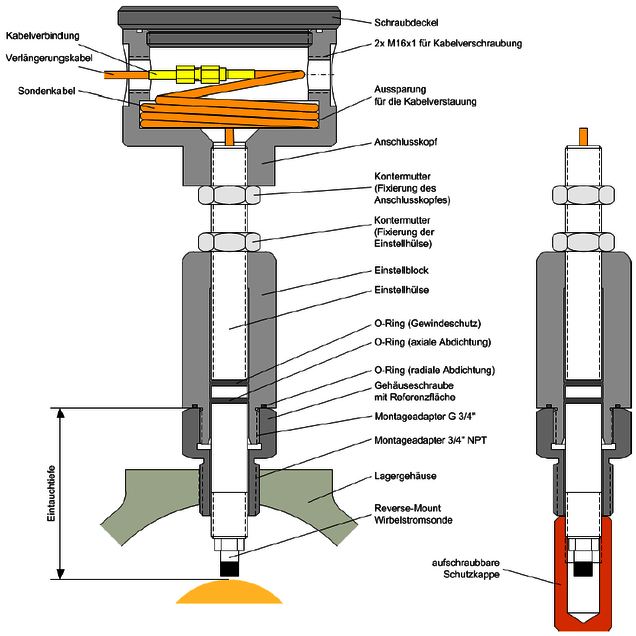 Kabelverbindung
Verlängerungskabel
Sondenkabel
Schraubdeckel
2x M16x1 für Kabelverschraubung
Aussparung für die Kabelverstauung
Anschlusskopf
Kontermutter (Fixierung des Anschlusskopfes)
Kontermutter (Fixierung der Einstellhülse)
Einstellblock
Einstellhülse
O-Ring (Gewindeschutz)
O-Ring (axiale Abdichtung)
O-Ring (radiale Abdichtung)
Gehäuseschraube mit Referenzfläche
Montageadapter G 3/4"
Montageadapter 3/4" NPT
Lagergehäuse
Reverse-Mount Wirbelstromsonde
Eintauchtiefe
aufschraubbare Schutzkappe