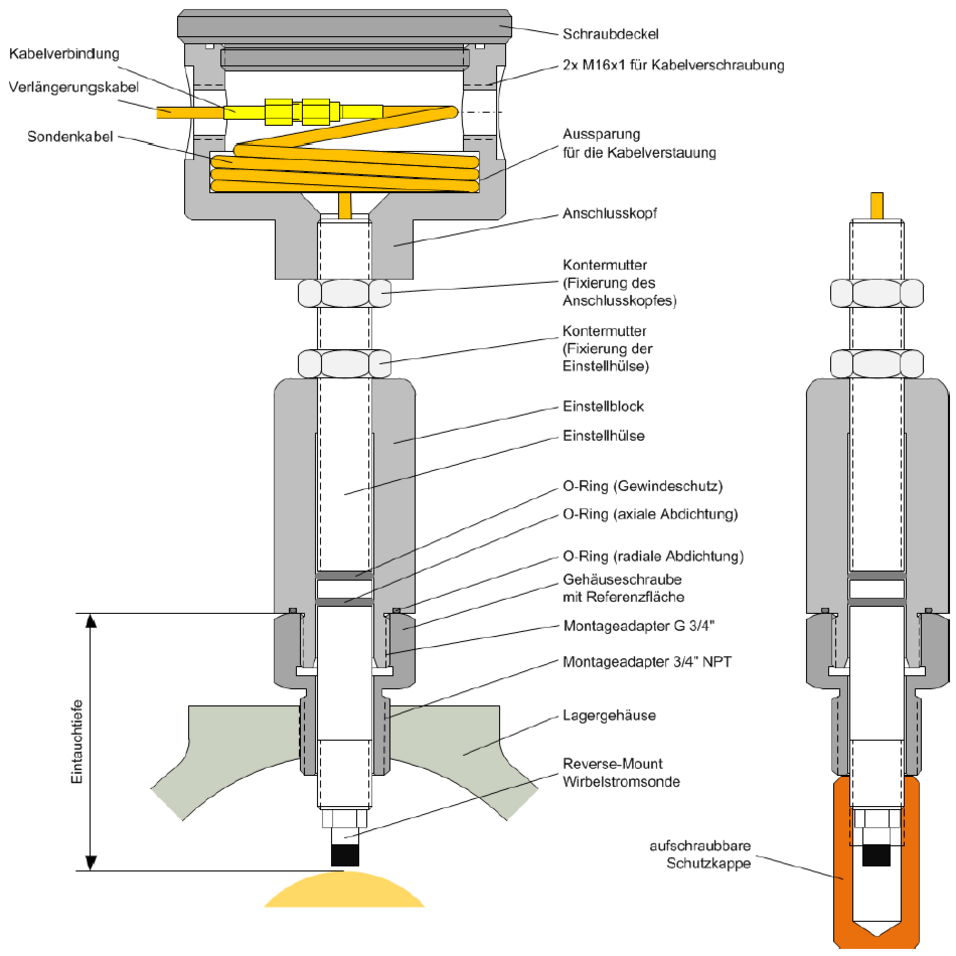 Kabelverbindung
Verlängerungskabel
Sondenkabel
Schraubdeckel
2x M16x1 für Kabelverschraubung
Aussparung für die Kabelverstauung
Anschlusskopf
Kontermutter (Fixierung des Anschlusskopfes)
Kontermutter (Fixierung der Einstellhülse)
Einstellblock
Einstellhülse
O-Ring (Gewindeschutz)
O-Ring (axiale Abdichtung)
O-Ring (radiale Abdichtung)
Gehäuseschraube mit Referenzfläche
Montageadapter G 3/4"
Montageadapter 3/4" NPT
Lagergehäuse
Reverse-Mount Wirbelstromsonde
Eintauchtiefe
aufschraubbare Schutzkappe